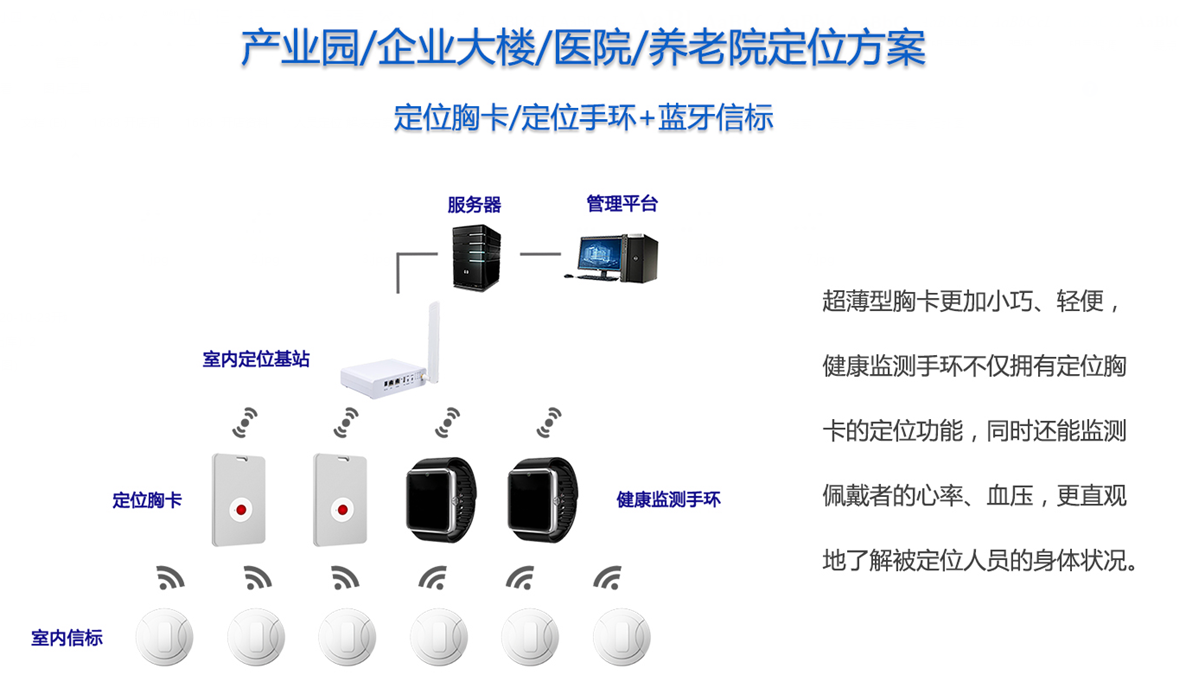 产业园/企业大楼/医院/养老院定位方案

定位胸卡/定位手环+蓝牙信标

服务器

管理平台

室内定位基站

定位胸卡

健康监测手环

室内信标

超薄型胸卡更加小巧、轻便，健康监测手环不仅拥有定位胸卡的定位功能，同时还能监测佩戴者的心率、血压，更直观地了解被定位人员的身体状况。